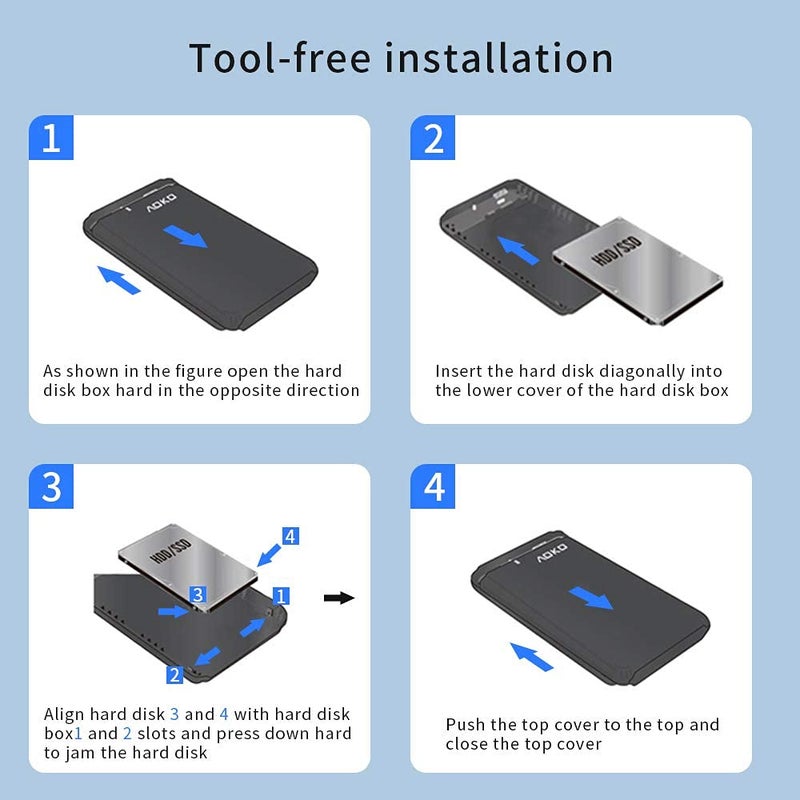 Tool-free installation

1

AOKO

As shown in the figure open the hard disk box hard in the opposite direction

2

HDD/SSD

Insert the hard disk diagonally into the lower cover of the hard disk box

3

HDD/SSD

4

3

1

2

Align hard disk 3 and 4 with hard disk box1 and 2 slots and press down hard to jam the hard disk

4

AOKO

Push the top cover to the top and close the top cover